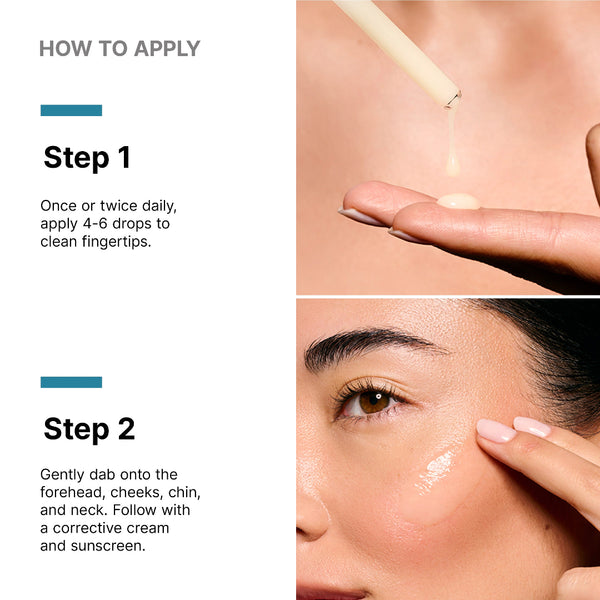 HOW TO APPLY

Step 1

Once or twice daily, apply 4-6 drops to clean fingertips.

Step 2

Gently dab onto the forehead, cheeks, chin, and neck. Follow with a corrective cream and sunscreen.