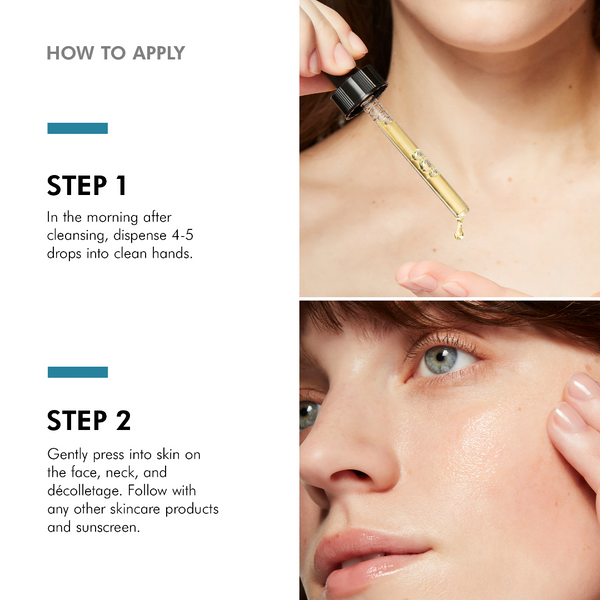 HOW TO APPLY

STEP 1

In the morning after cleansing, dispense 4-5 drops into clean hands.

STEP 2

Gently press into skin on the face, neck, and décolletage. Follow with any other skincare products and sunscreen.