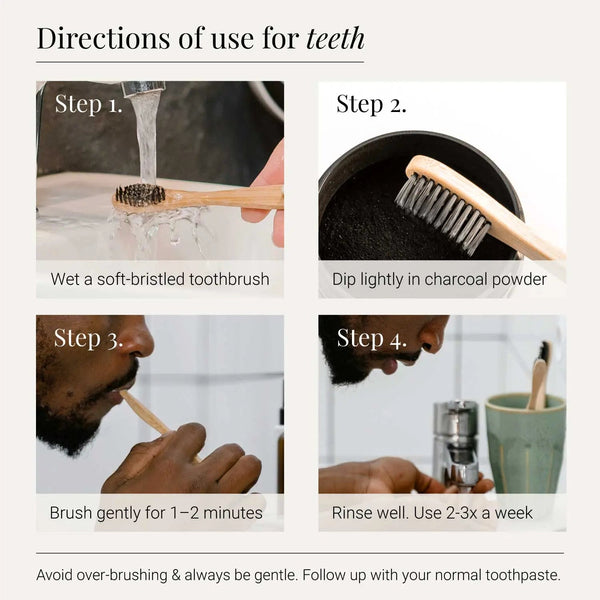 Directions of use for teeth

Step 1.

Wet a soft-bristled toothbrush

Step 2.

Dip lightly in charcoal powder

Step 3.

Brush gently for 1–2 minutes

Step 4.

Rinse well. Use 2-3x a week

Avoid over-brushing & always be gentle. Follow up with your normal toothpaste.